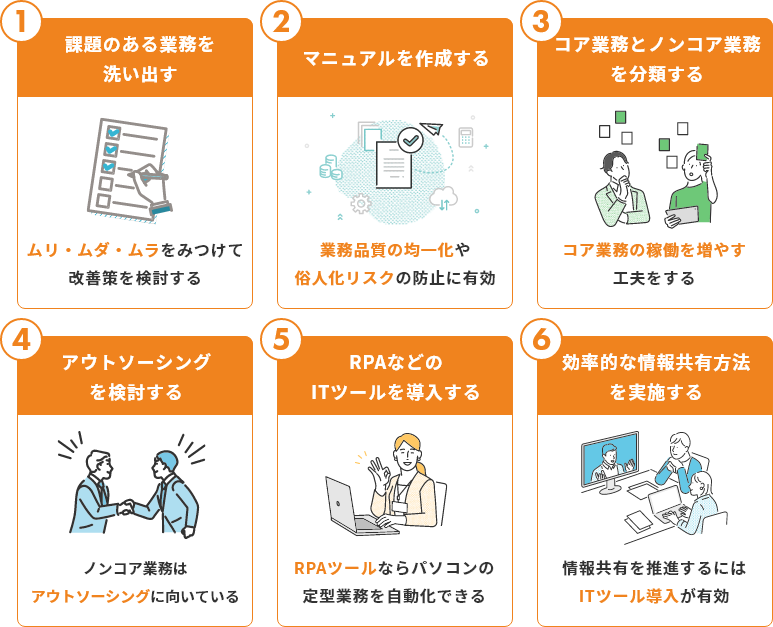 1
課題のある業務を洗い出す

ムリ・ムダ・ムラをみつけて改善策を検討する

2
マニュアルを作成する

業務品質の均一化や俗人化リスクの防止に有効

3
コア業務とノンコア業務を分類する

コア業務の稼働を増やす工夫をする

4
アウトソーシングを検討する

ノンコア業務はアウトソーシングに向いている

5
RPAなどのITツールを導入する

RPAツールならパソコンの定型業務を自動化できる

6
効率的な情報共有方法を実施する

情報共有を推進するにはITツール導入が有効